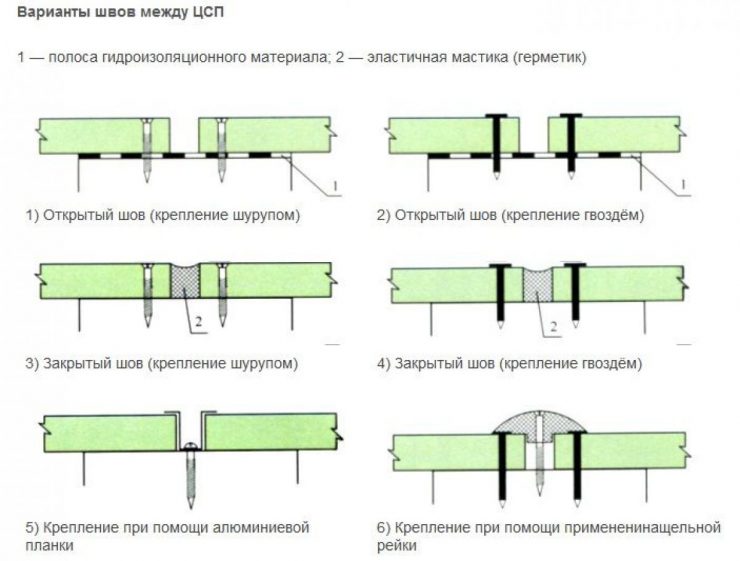 Варианты швов между ЦСП

1 — полоса гидроизоляционного материала; 2 — эластичная мастика (герметик)

1

1) Открытый шов (крепление шурупом)

1

2) Открытый шов (крепление гвоздём)

2

3) Закрытый шов (крепление шурупом)

2

4) Закрытый шов (крепление гвоздём)

5) Крепление при помощи алюминиевой планки

6) Крепление при помощи примененинащельной рейки